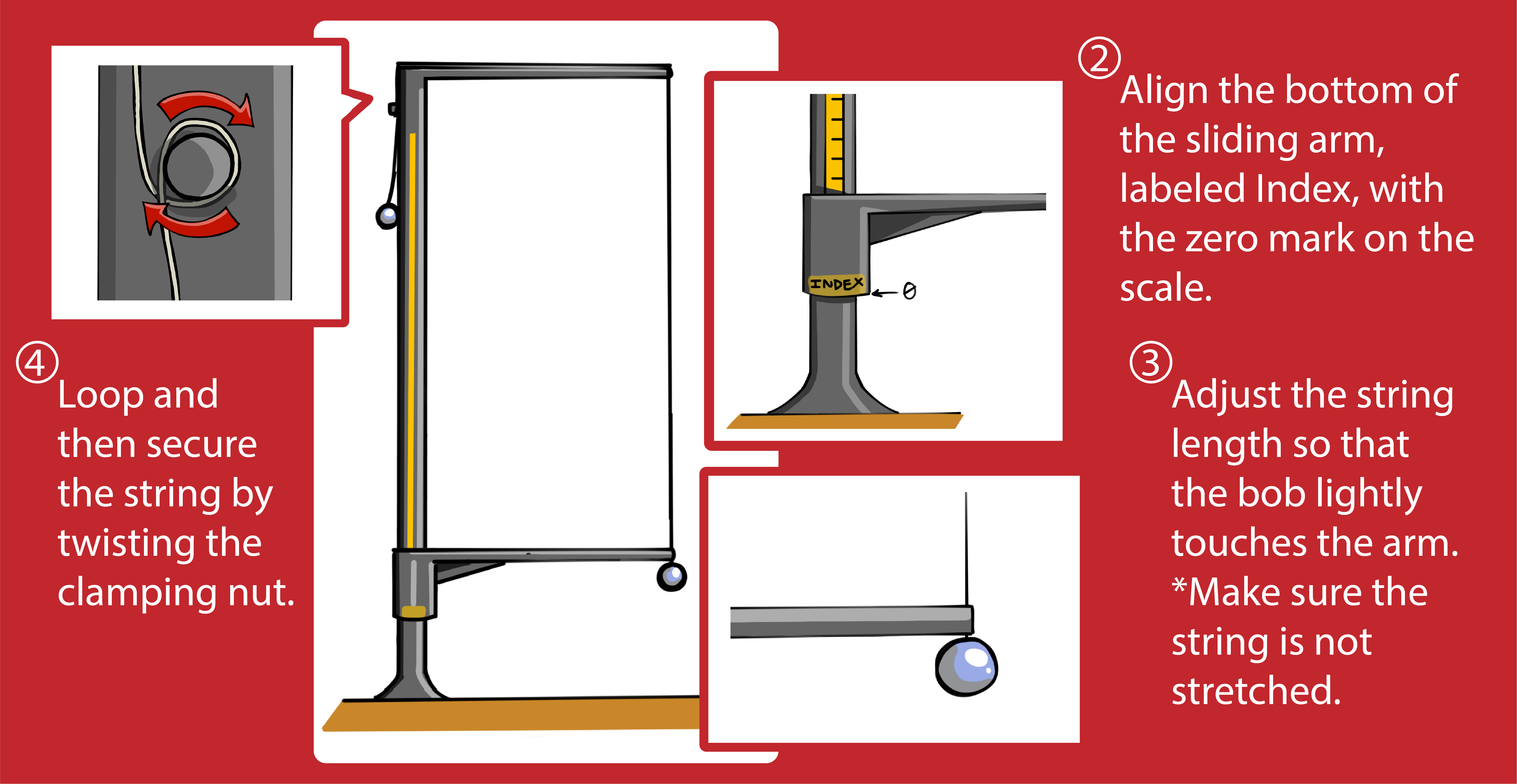 ④ Loop and then secure the string by twisting the clamping nut.

INDEX

0

② Align the bottom of the sliding arm, labeled Index, with the zero mark on the scale.

③ Adjust the string length so that the bob lightly touches the arm. *Make sure the string is not stretched.